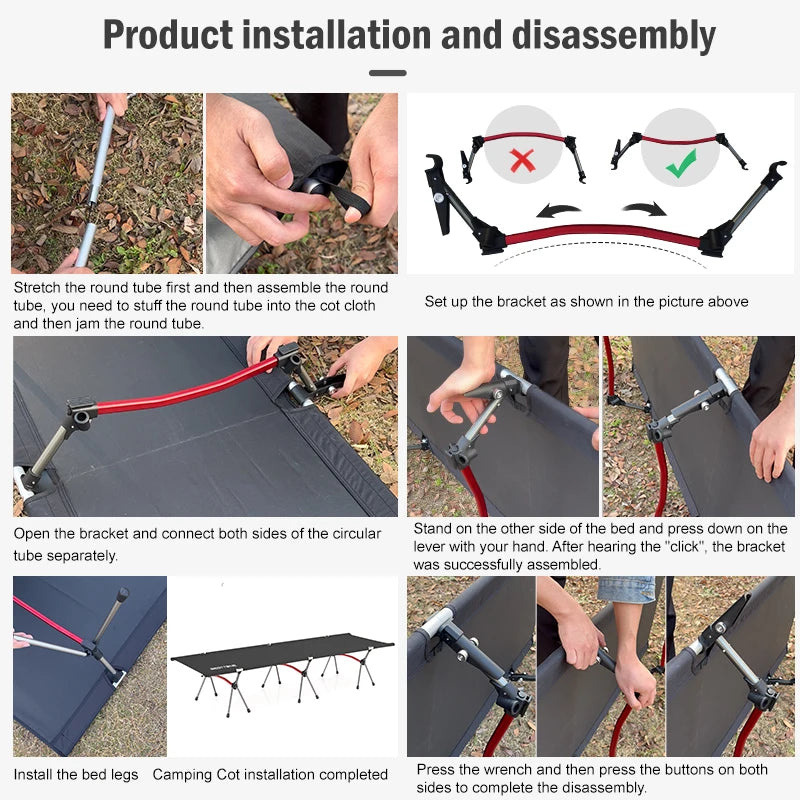 Product installation and disassembly

Stretch the round tube first and then assemble the round tube, you need to stuff the round tube into the cot cloth and then jam the round tube.

Set up the bracket as shown in the picture above

Open the bracket and connect both sides of the circular tube separately.

Stand on the other side of the bed and press down on the lever with your hand. After hearing the "click", the bracket was successfully assembled.

Install the bed legs

Camping Cot installation completed

Press the wrench and then press the buttons on both sides to complete the disassembly.